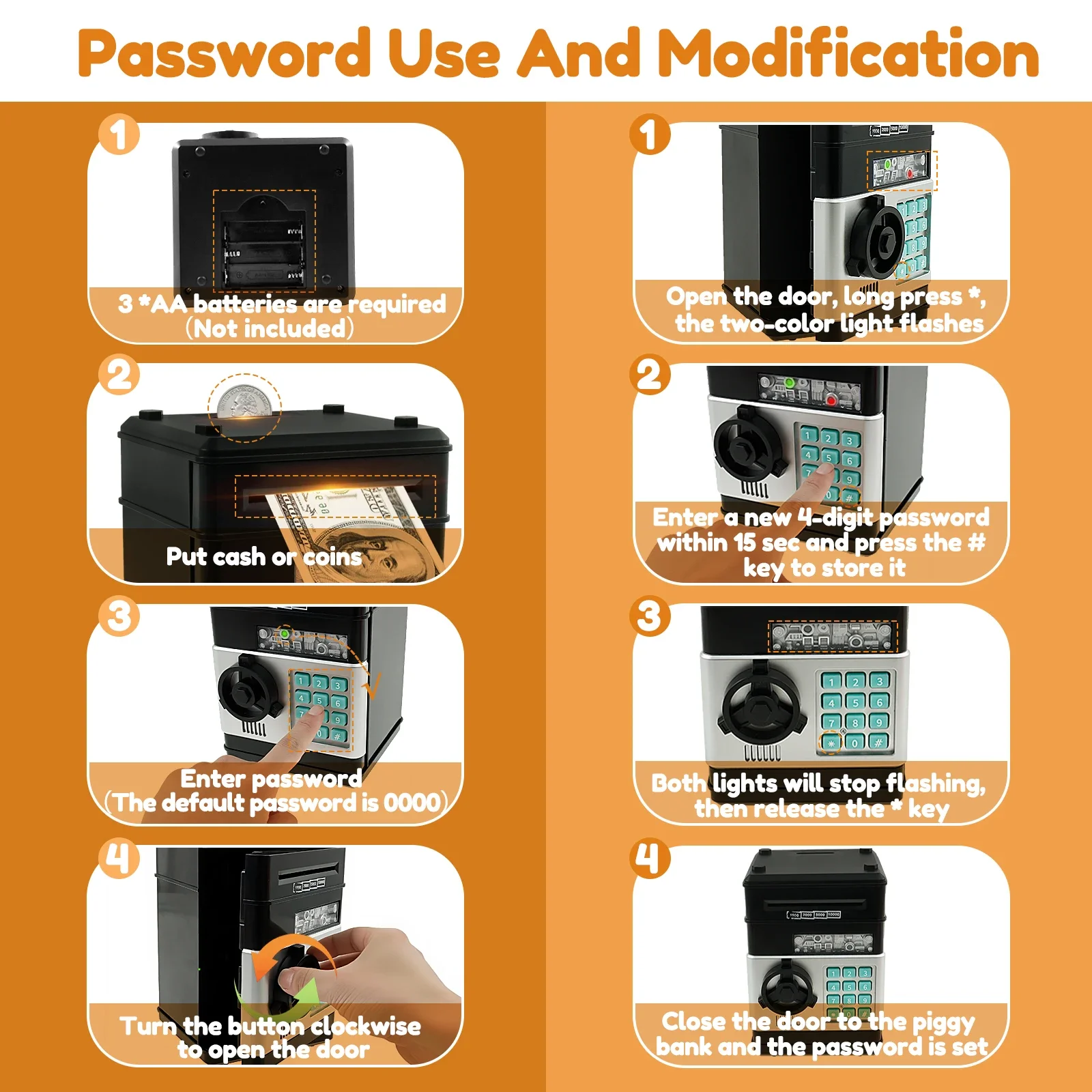 Password Use And Modification

1
3 *AA batteries are required (Not included)

2
Put cash or coins

3
Enter password (The default password is 0000)

4
Turn the button clockwise to open the door

1
Open the door, long press *, the two-color light flashes

2
Enter a new 4-digit password within 15 sec and press the # key to store it

3
Both lights will stop flashing, then release the * key

4
Close the door to the piggy bank and the password is set